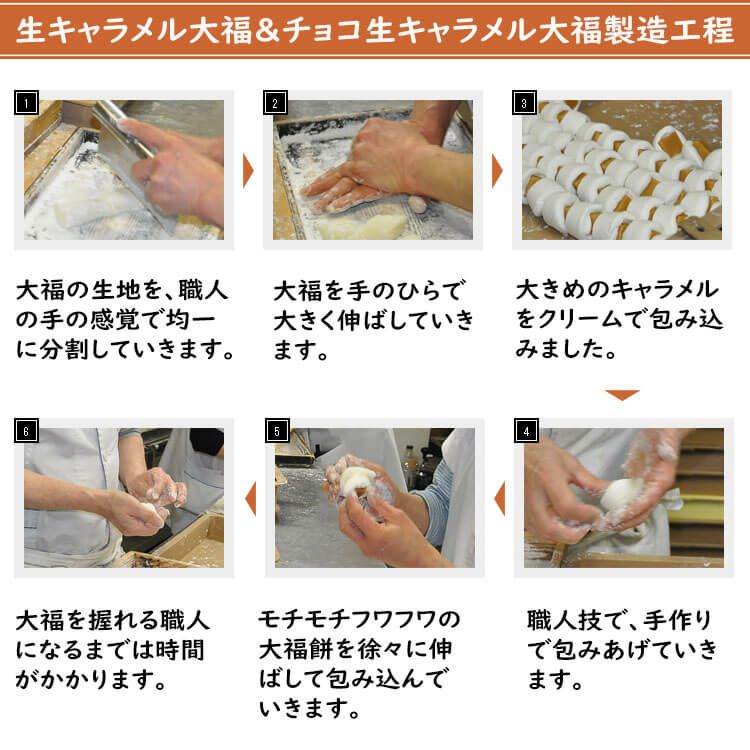 生キャラメル大福＆チョコ生キャラメル大福製造工程

1

大福の生地を、職人の手の感覚で均一に分割していきます。

2

大福を手のひらで大きく伸ばしていきます。

3

大きめのキャラメルをクリームで包み込みました。

4

職人技で、手作りで包みあげていきます。

5

モチモチフワフワの大福餅を徐々に伸ばして包み込んでいきます。

6

大福を握れる職人になるまでは時間がかかります。