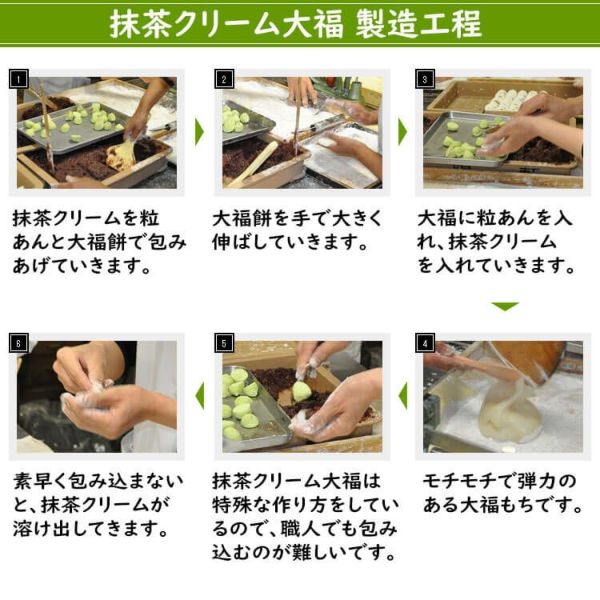 抹茶クリーム大福 製造工程

1

抹茶クリームを粒あんと大福餅で包みあげていきます。

2

大福餅を手で大きく伸ばしていきます。

3

大福に粒あんを入れ、抹茶クリームを入れていきます。

4

モチモチで弾力のある大福もちです。

5

抹茶クリーム大福は特殊な作り方をしているので、職人でも包み込むのが難しいです。

6

素早く包み込まないと、抹茶クリームが溶け出してきます。