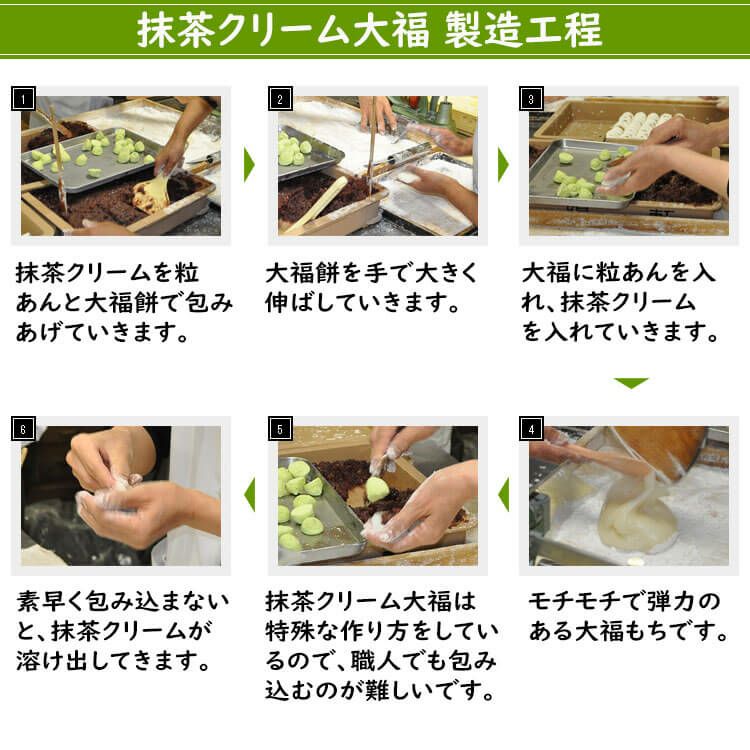 抹茶クリーム大福 製造工程

1

抹茶クリームを粒あんと大福餅で包みあげていきます。

2

大福餅を手で大きく伸ばしていきます。

3

大福に粒あんを入れ、抹茶クリームを入れていきます。

4

モチモチで弾力のある大福もちです。

5

抹茶クリーム大福は特殊な作り方をしているので、職人でも包み込むのが難しいです。

6

素早く包み込まないと、抹茶クリームが溶け出してきます。