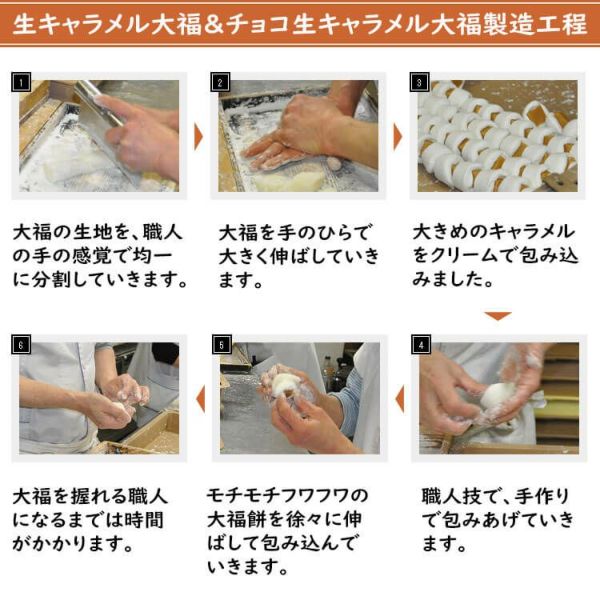 生キャラメル大福＆チョコ生キャラメル大福製造工程

1

大福の生地を、職人の手の感覚で均一に分割していきます。

2

大福を手のひらで大きく伸ばしていきます。

3

大きめのキャラメルをクリームで包み込みました。

4

職人技で、手作りで包みあげていきます。

5

モチモチフワフワの大福餅を徐々に伸ばして包み込んでいきます。

6

大福を握れる職人になるまでは時間がかかります。