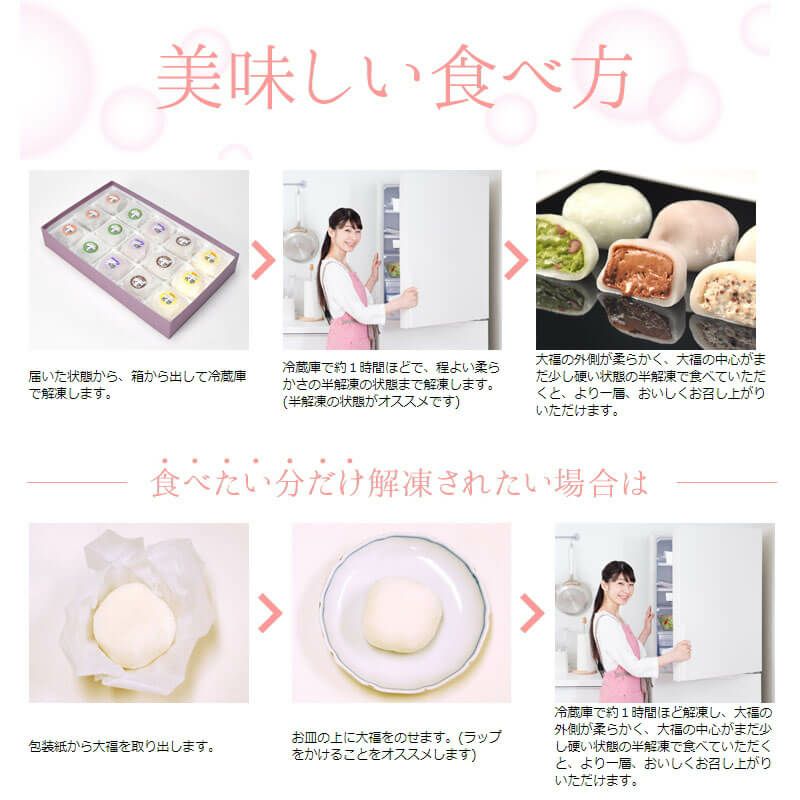 美味しい食べ方

届いた状態から、箱から出して冷蔵庫で解凍します。

冷蔵庫で約１時間ほどで、程よい柔らかさの半解凍の状態まで解凍します。(半解凍の状態がオススメです)

大福の外側が柔らかく、大福の中心がまだ少し硬い状態の半解凍で食べていただくと、より一層、おいしくお召し上がりいただけます。

食べたい分だけ解凍されたい場合は

包装紙から大福を取り出します。

お皿の上に大福をのせます。(ラップをかけることをオススメします)

冷蔵庫で約１時間ほど解凍し、大福の外側が柔らかく、大福の中心がまだ少し硬い状態の半解凍で食べていただくと、より一層、おいしくお召し上がりいただけます。