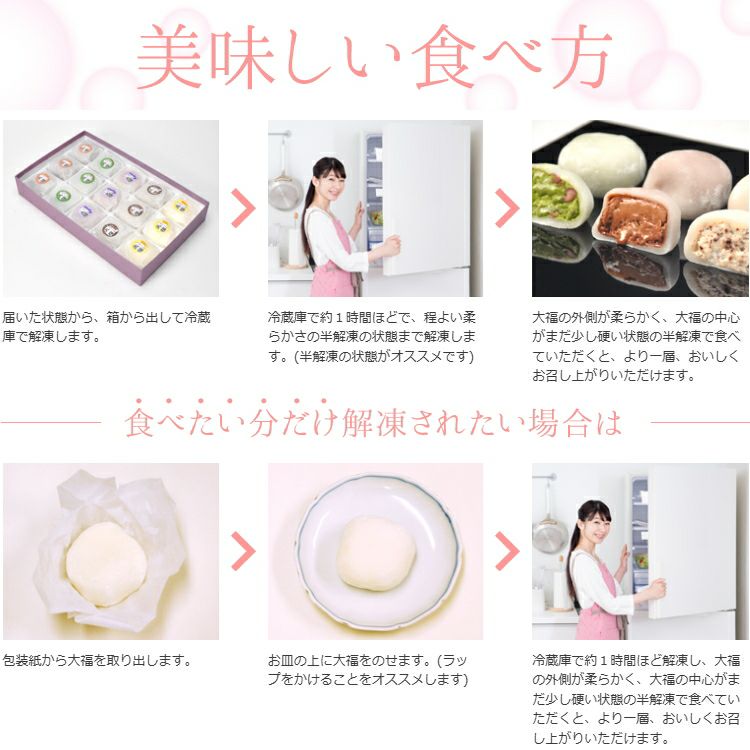 美味しい食べ方

届いた状態から、箱から出して冷蔵庫で解凍します。

冷蔵庫で約１時間ほどで、程よい柔らかさの半解凍の状態まで解凍します。(半解凍の状態がオススメです)

大福の外側が柔らかく、大福の中心がまだ少し硬い状態の半解凍で食べていただくと、より一層、おいしくお召し上がりいただけます。

食べたい分だけ解凍されたい場合は

包装紙から大福を取り出します。

お皿の上に大福をのせます。(ラップをかけることをオススメします)

冷蔵庫で約１時間ほど解凍し、大福の外側が柔らかく、大福の中心がまだ少し硬い状態の半解凍で食べていただくと、より一層、おいしくお召し上がりいただけます。